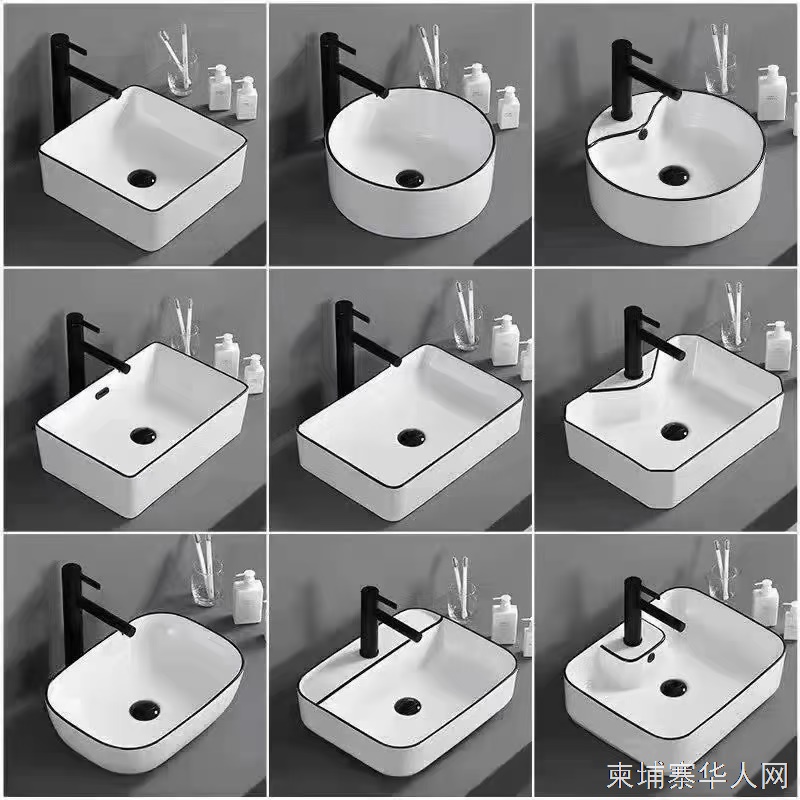 柬埔寨华人网